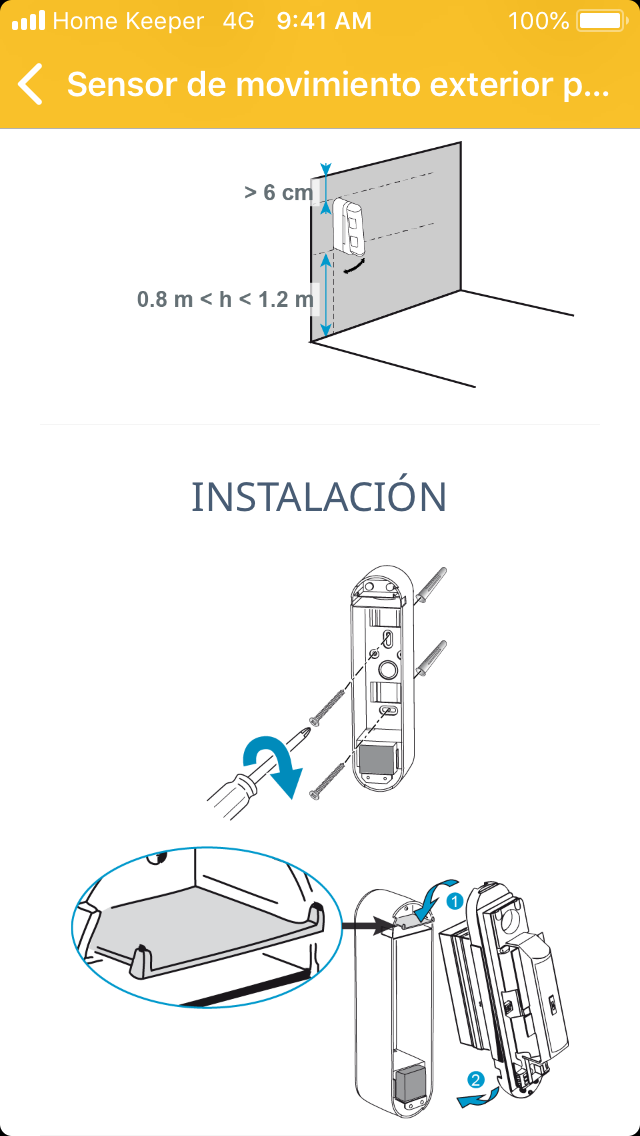 Home Keeper 4G 9:41 AM 100%

Sensor de movimiento exterior p...

> 6 cm

0.8 m < h < 1.2 m

INSTALACIÓN

1

2